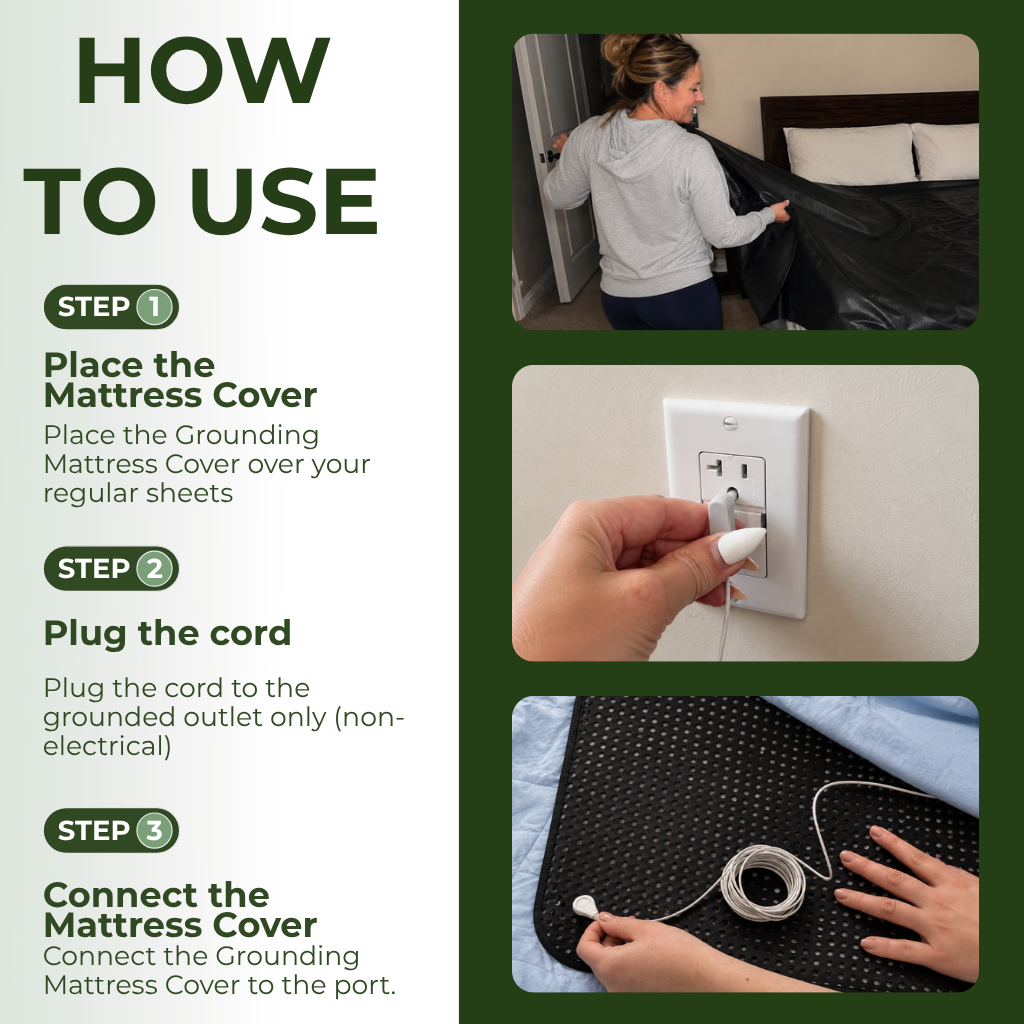 HOW TO USE

STEP 1

Place the Mattress Cover

Place the Grounding Mattress Cover over your regular sheets

STEP 2

Plug the cord

Plug the cord to the grounded outlet only (non-electrical)

STEP 3

Connect the Mattress Cover

Connect the Grounding Mattress Cover to the port.