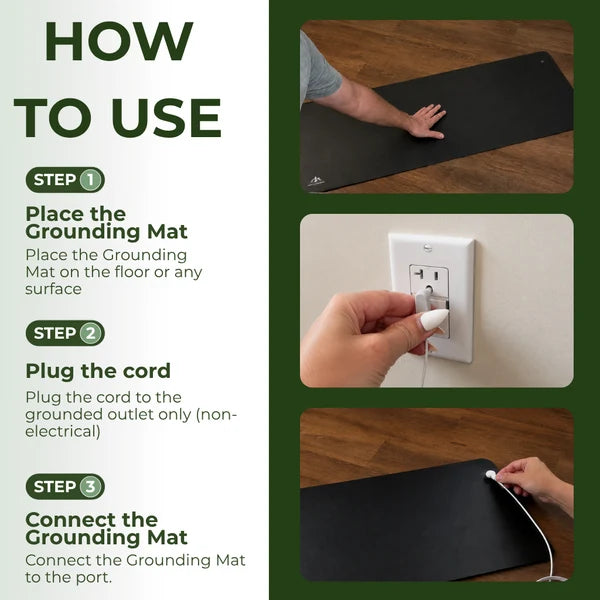 HOW TO USE

STEP 1

Place the Grounding Mat

Place the Grounding Mat on the floor or any surface

STEP 2

Plug the cord

Plug the cord to the grounded outlet only (non-electrical)

STEP 3

Connect the Grounding Mat

Connect the Grounding Mat to the port.