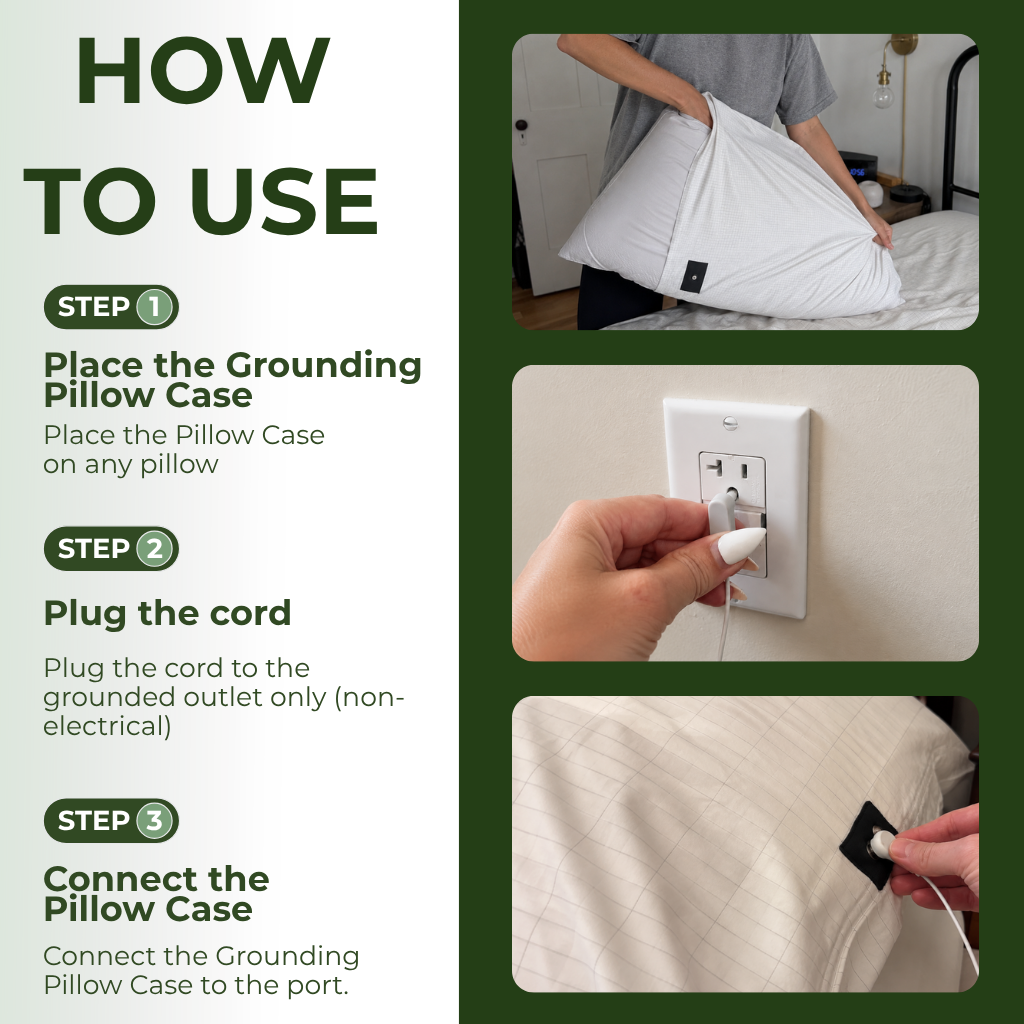 HOW
TO USE

STEP 1

Place the Grounding Pillow Case

Place the Pillow Case on any pillow

STEP 2

Plug the cord

Plug the cord to the grounded outlet only (non-electrical)

STEP 3

Connect the Pillow Case

Connect the Grounding Pillow Case to the port.